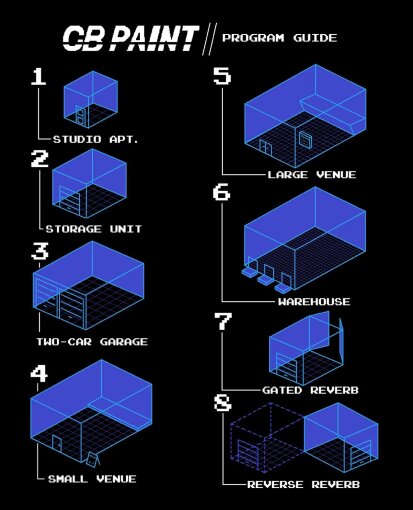 CB PAINT // PROGRAM GUIDE

1
STUDIO APT.

2
STORAGE UNIT

3
TWO-CAR GARAGE

4
SMALL VENUE

5
LARGE VENUE

6
WAREHOUSE

7
GATED REVERB

8
REVERSE REVERB