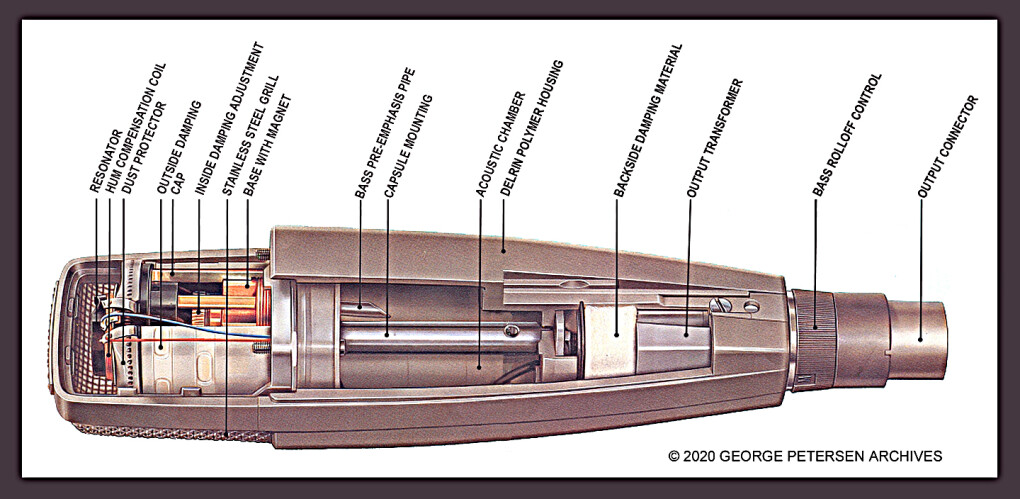 RESONATOR
HUM COMPENSATION COIL
DUST PROTECTOR
OUTSIDE DAMPING CAP
INSIDE DAMPING ADJUSTMENT
STAINLESS STEEL GRILL
BASE WITH MAGNET
BASS PRE-EMPHASIS PIPE
CAPSULE MOUNTING
ACOUSTIC CHAMBER
DELRIN POLYMER HOUSING
BACKSIDE DAMPING MATERIAL
OUTPUT TRANSFORMER
BASS ROLLOFF CONTROL
OUTPUT CONNECTOR

© 2020 GEORGE PETERSEN ARCHIVES