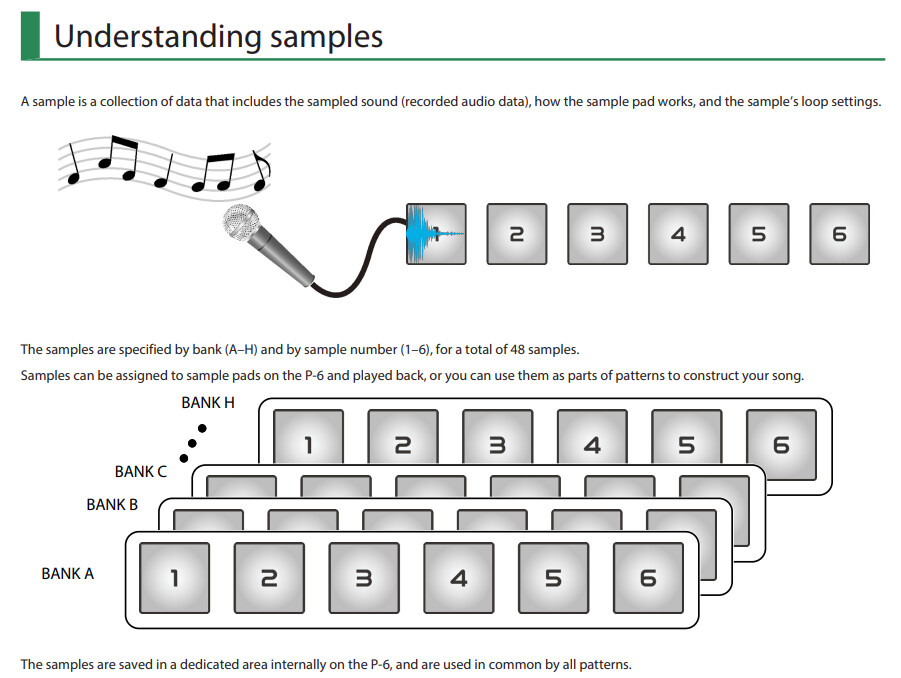 Understanding samples

A sample is a collection of data that includes the sampled sound (recorded audio data), how the sample pad works, and the sample's loop settings.

1 2 3 4 5 6

The samples are specified by bank (A–H) and by sample number (1–6), for a total of 48 samples.

Samples can be assigned to sample pads on the P-6 and played back, or you can use them as parts of patterns to construct your song.

BANK H
1 2 3 4 5 6
BANK C
BANK B
BANK A
1 2 3 4 5 6

The samples are saved in a dedicated area internally on the P-6, and are used in common by all patterns.