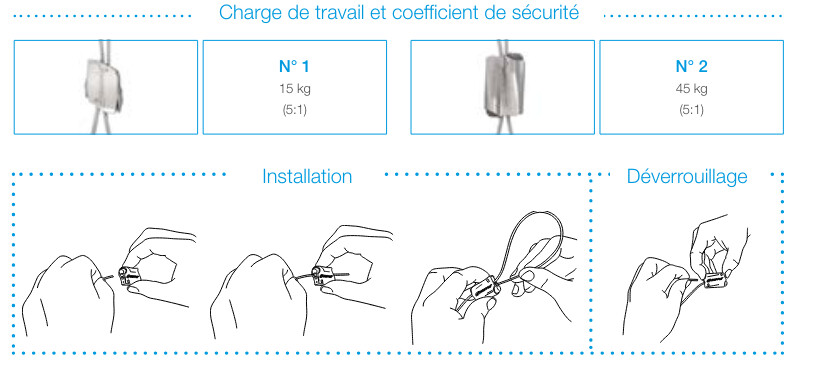 Charge de travail et coefficient de sécurité

N° 1
15 kg
(5:1)

N° 2
45 kg
(5:1)

Installation

Déverrouillage