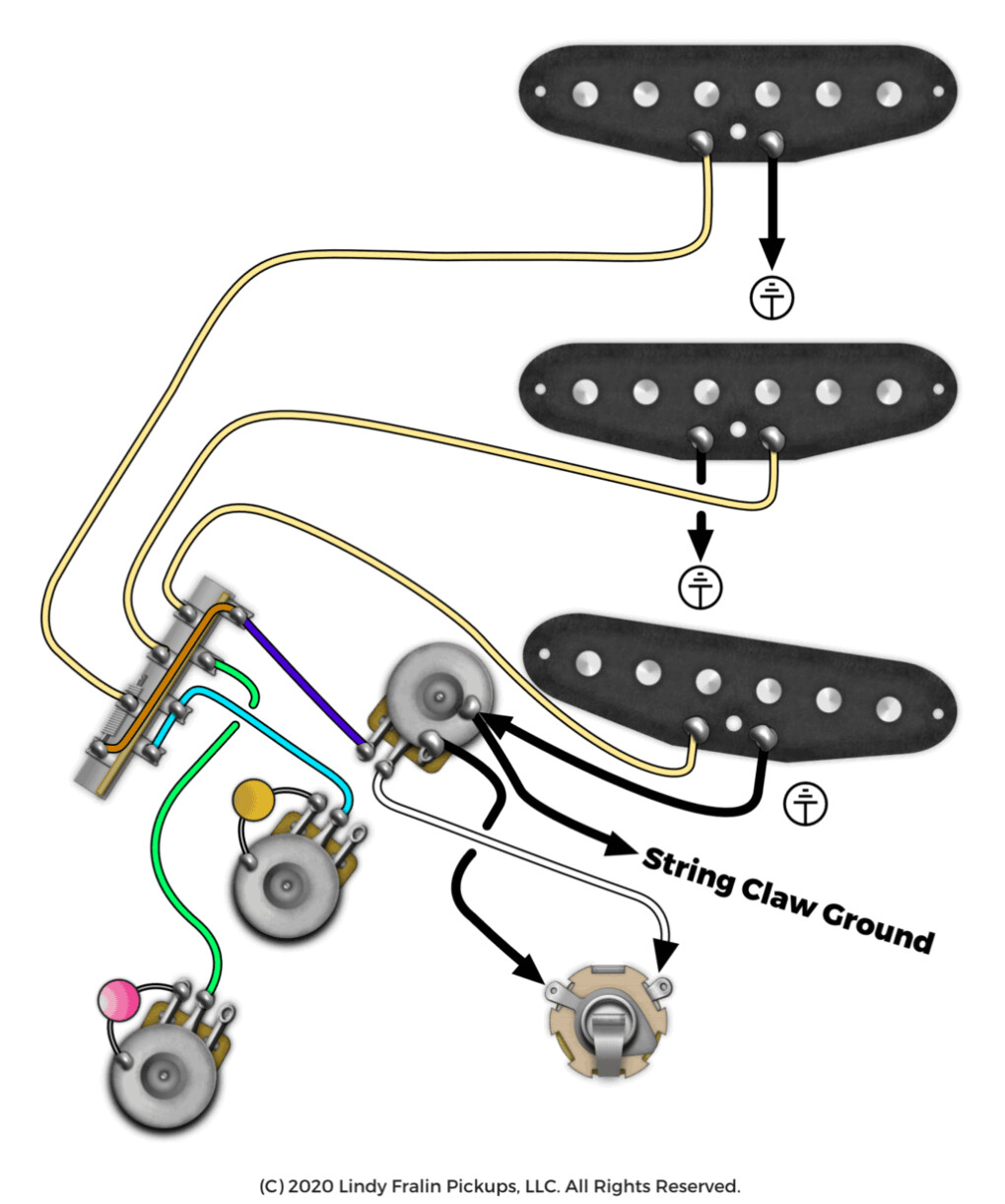 String Claw Ground

(C) 2020 Lindy Fralin Pickups, LLC. All Rights Reserved.