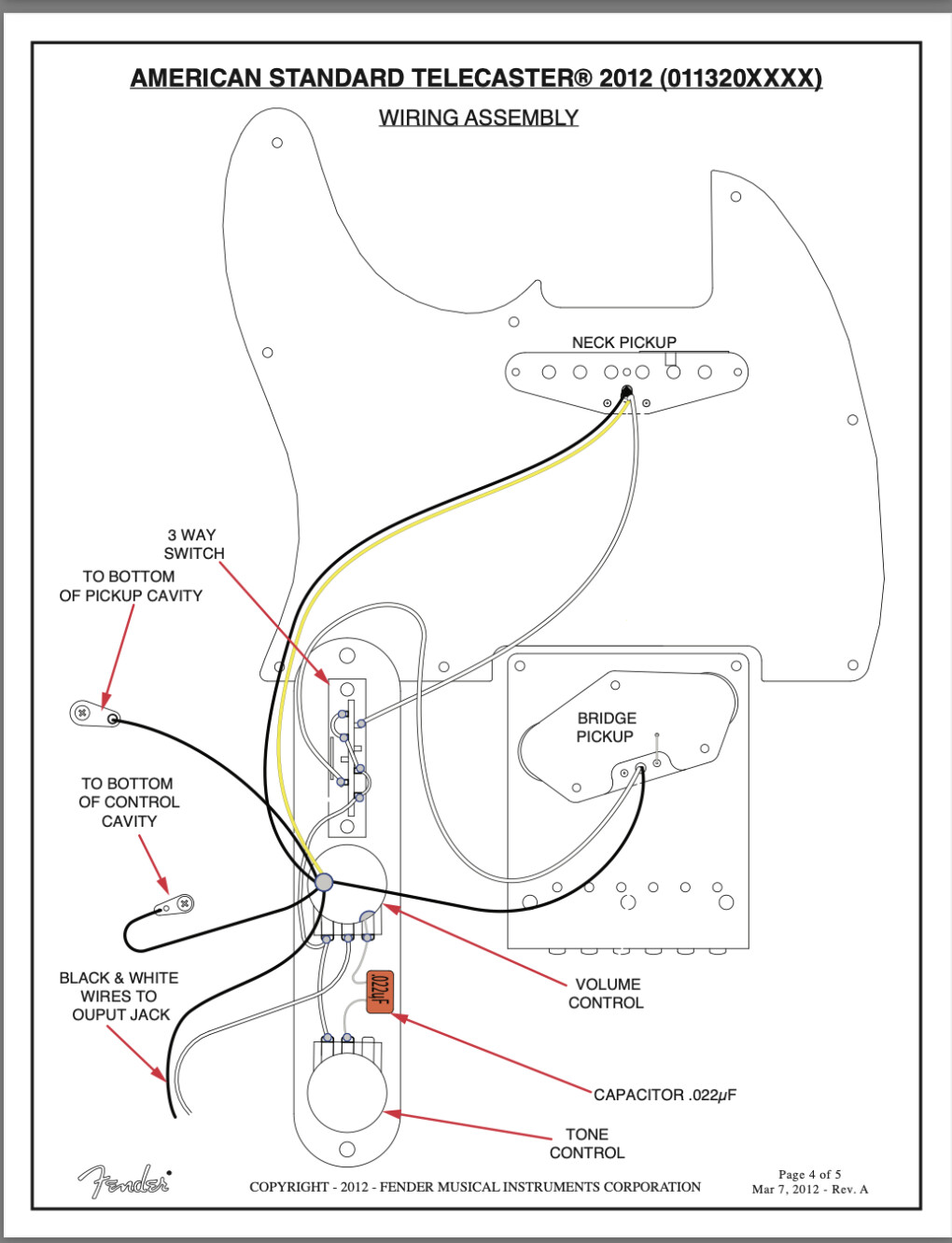 AMERICAN STANDARD TELECASTER® 2012 (011320XXXX)

WIRING ASSEMBLY

NECK PICKUP

3 WAY SWITCH

TO BOTTOM OF PICKUP CAVITY

BRIDGE PICKUP

TO BOTTOM OF CONTROL CAVITY

BLACK & WHITE WIRES TO OUPUT JACK

.022μF

VOLUME CONTROL

CAPACITOR .022μF

TONE CONTROL

Fender

COPYRIGHT - 2012 - FENDER MUSICAL INSTRUMENTS CORPORATION

Page 4 of 5
Mar 7, 2012 - Rev. A