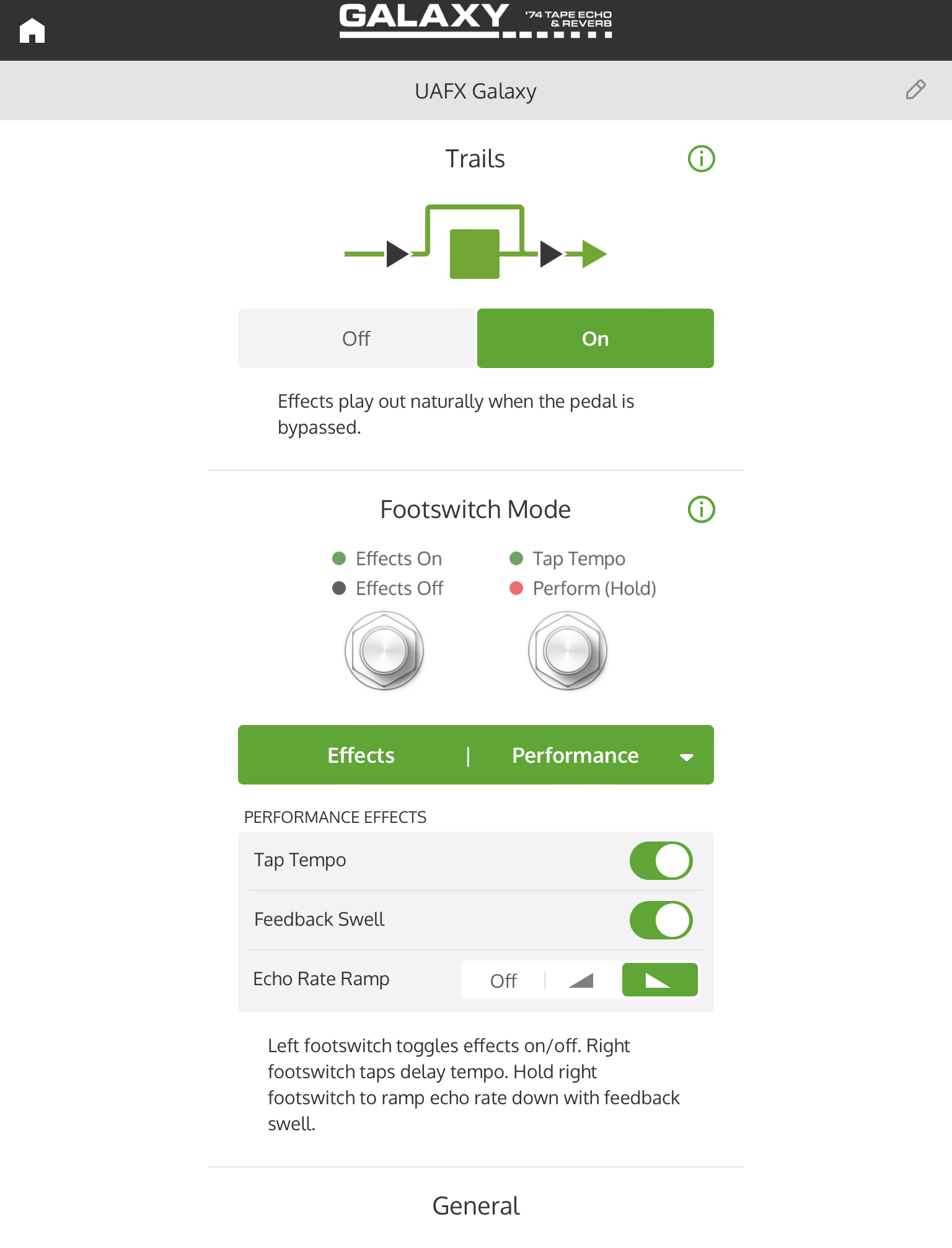 GALAXY '74 TAPE ECHO & REVERB

UAFX Galaxy

Trails

Off
On

Effects play out naturally when the pedal is bypassed.

Footswitch Mode

Effects On
Effects Off
Tap Tempo
Perform (Hold)

Effects | Performance

PERFORMANCE EFFECTS

Tap Tempo

Feedback Swell

Echo Rate Ramp Off

Left footswitch toggles effects on/off. Right footswitch taps delay tempo. Hold right footswitch to ramp echo rate down with feedback swell.

General