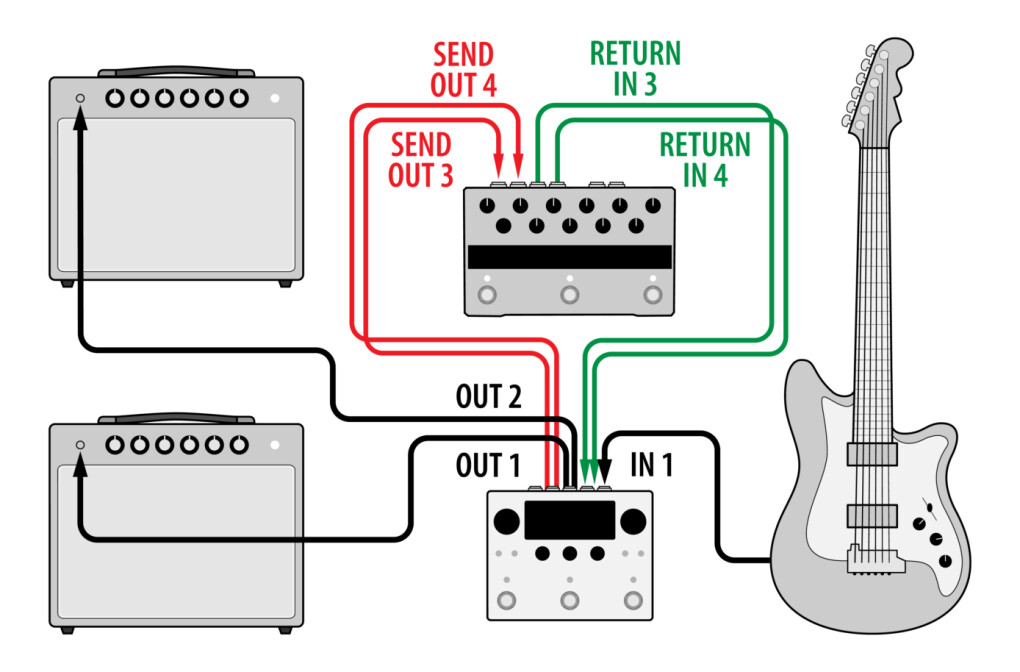 SEND OUT 4

RETURN IN 3

SEND OUT 3

RETURN IN 4

OUT 2

OUT 1

IN 1