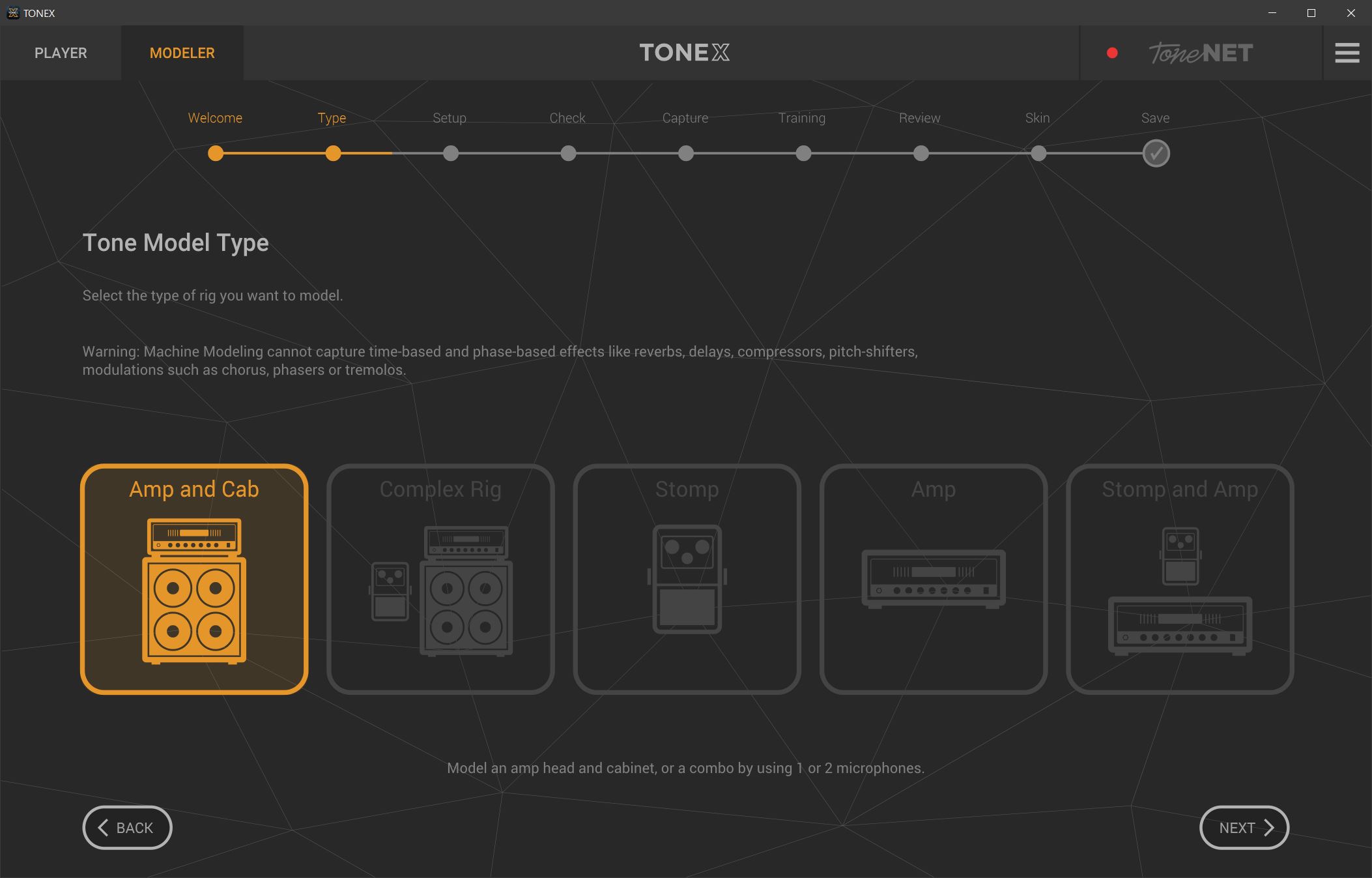 TONEX

PLAYER MODELER

TONEX

ToneNET

Welcome Type Setup Check Capture Training Review Skin Save

Tone Model Type

Select the type of rig you want to model.

Warning: Machine Modeling cannot capture time-based and phase-based effects like reverbs, delays, compressors, pitch-shifters, modulations such as chorus, phasers or tremolos.

Amp and Cab

Complex Rig

Stomp

Amp

Stomp and Amp

Model an amp head and cabinet, or a combo by using 1 or 2 microphones.

BACK

NEXT