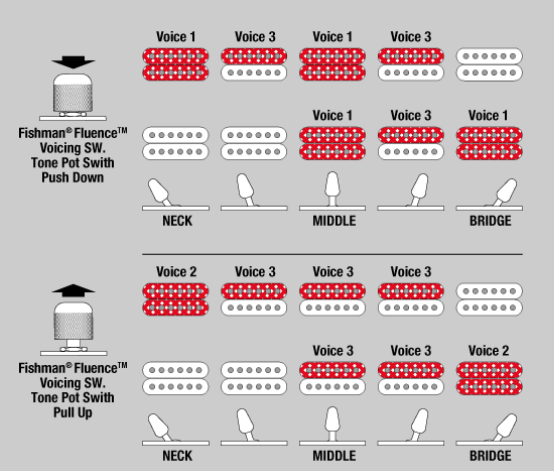 Fishman® Fluence™ Voicing SW. Tone Pot Swith Push Down

Voice 1 Voice 3 Voice 1 Voice 3

Voice 1 Voice 3 Voice 1

NECK MIDDLE BRIDGE

Fishman® Fluence™ Voicing SW. Tone Pot Swith Pull Up

Voice 2 Voice 3 Voice 3 Voice 3

Voice 3 Voice 3 Voice 2

NECK MIDDLE BRIDGE