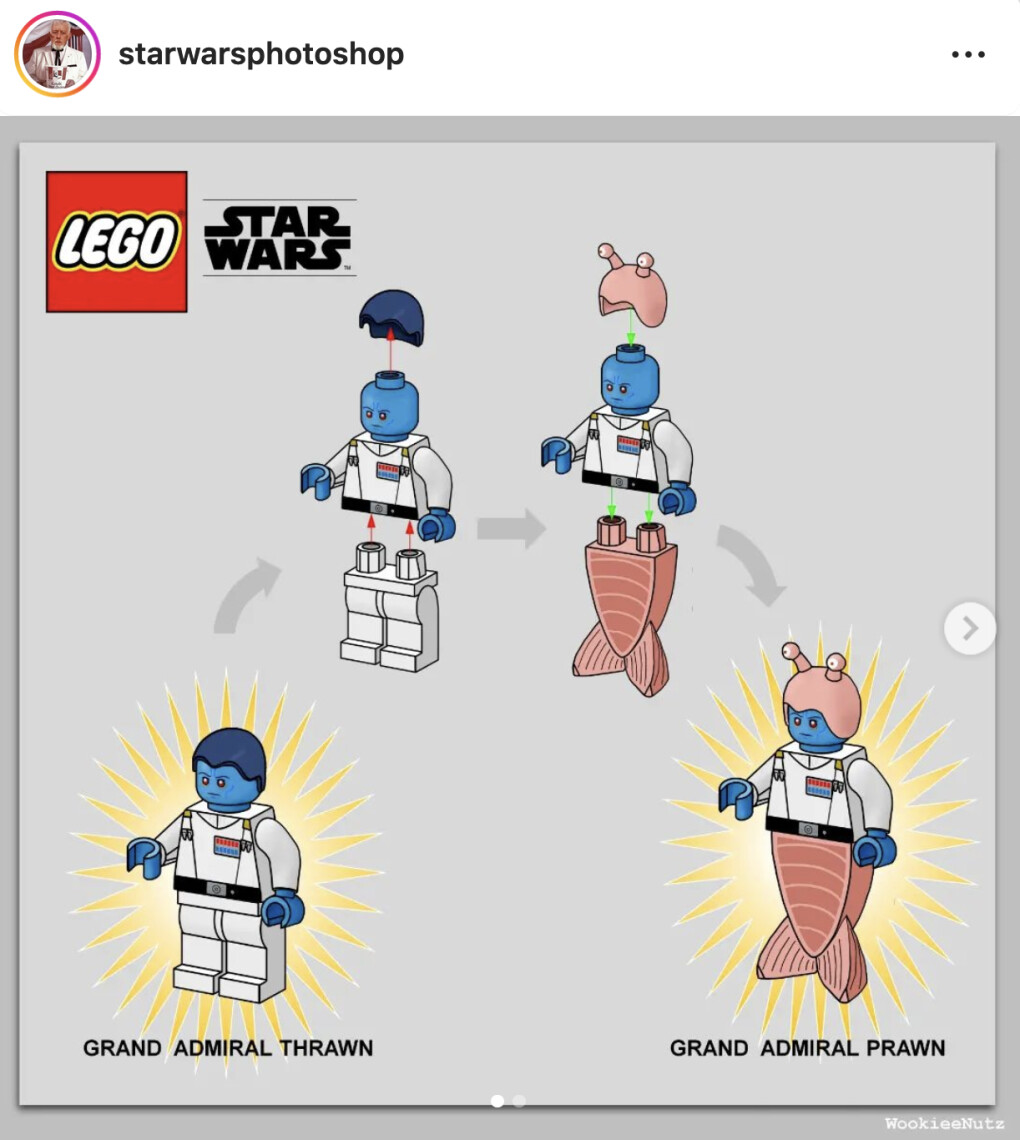 starwarsphotoshop

LEGO

STAR WARS

GRAND ADMIRAL THRAWN

GRAND ADMIRAL PRAWN

WookieeNutz