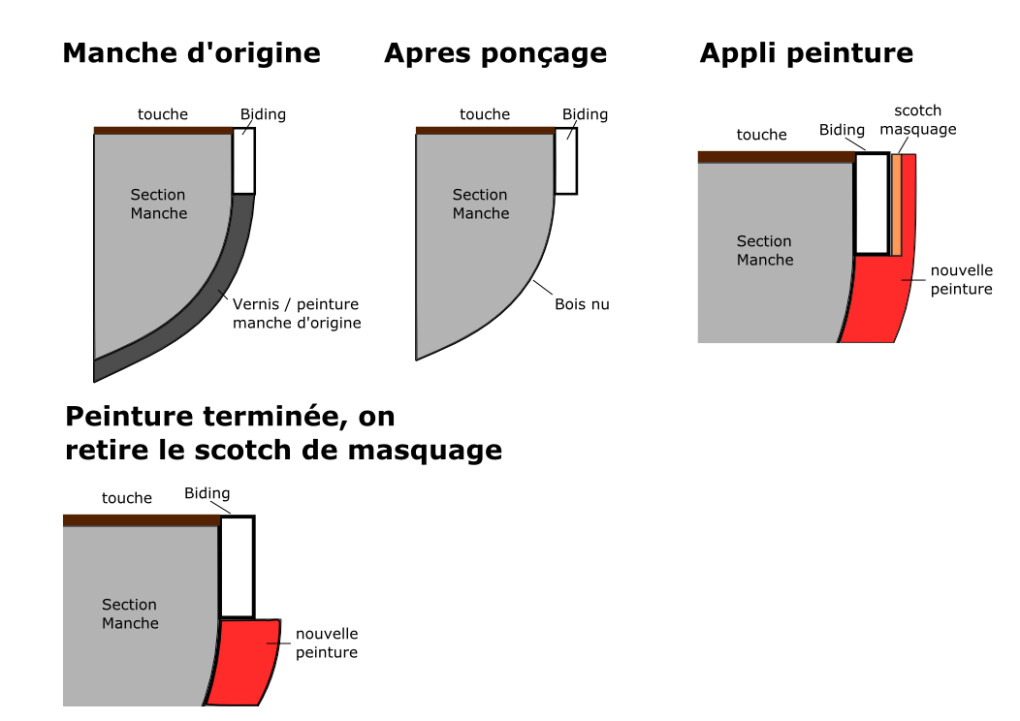 Manche d'origine

touche

Biding

Section Manche

Vernis / peinture manche d'origine

Apres ponçage

touche

Biding

Section Manche

Bois nu

Appli peinture

touche

Biding

scotch masquage

Section Manche

nouvelle peinture

Peinture terminée, on retire le scotch de masquage

touche

Biding

Section Manche

nouvelle peinture