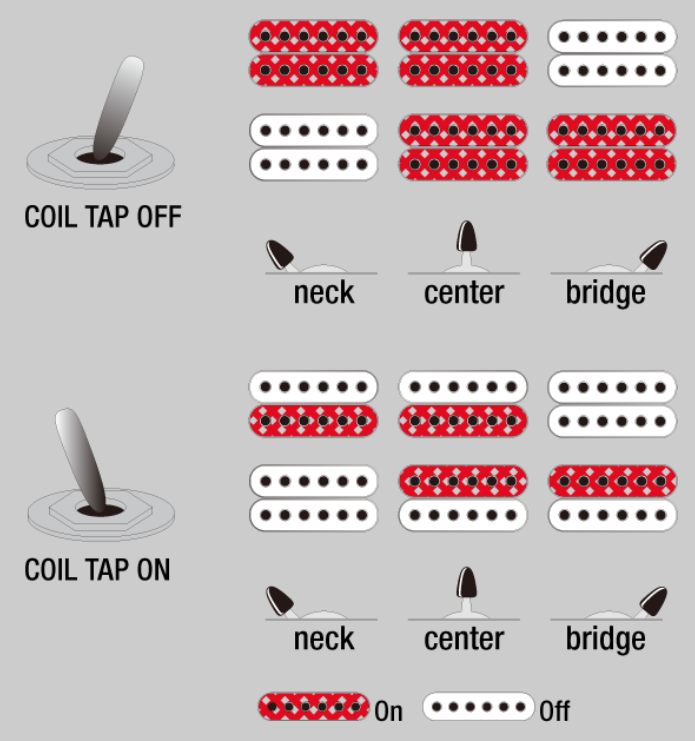 COIL TAP OFF

neck center bridge

COIL TAP ON

neck center bridge

On Off