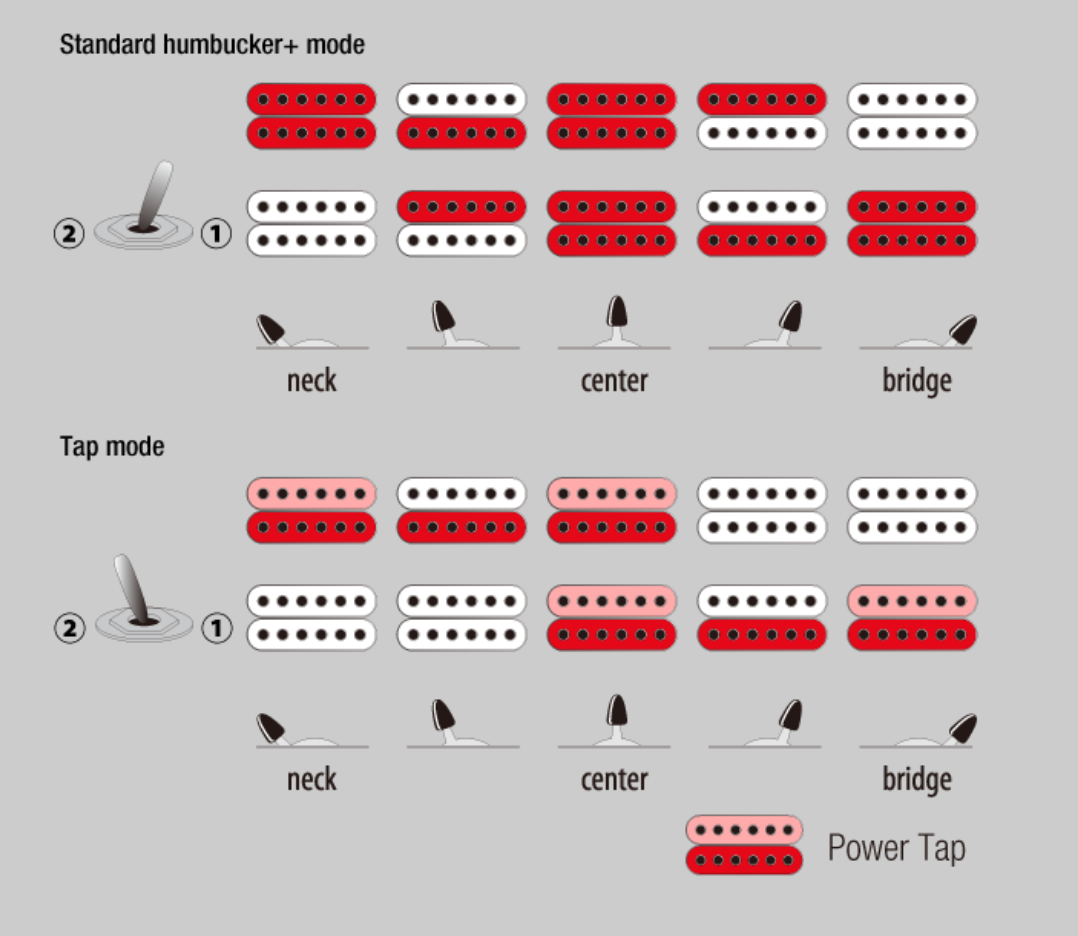 Standard humbucker+ mode

② ①

neck

center

bridge

Tap mode

② ①

neck

center

bridge

Power Tap