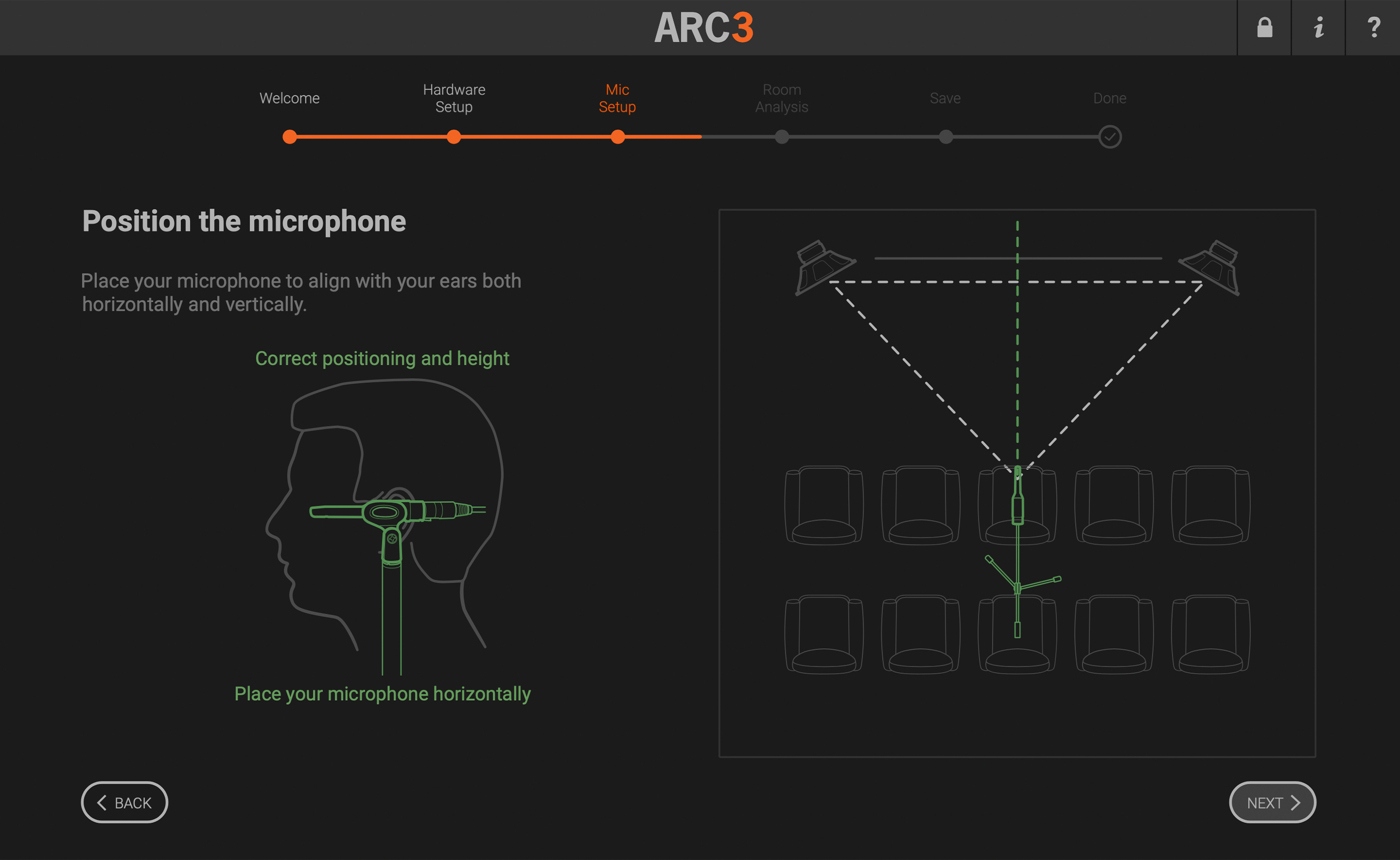 ARC3

i ?

Welcome

Hardware Setup

Mic Setup

Room Analysis

Save

Done

Position the microphone

Place your microphone to align with your ears both horizontally and vertically.

Correct positioning and height

Place your microphone horizontally

BACK

NEXT