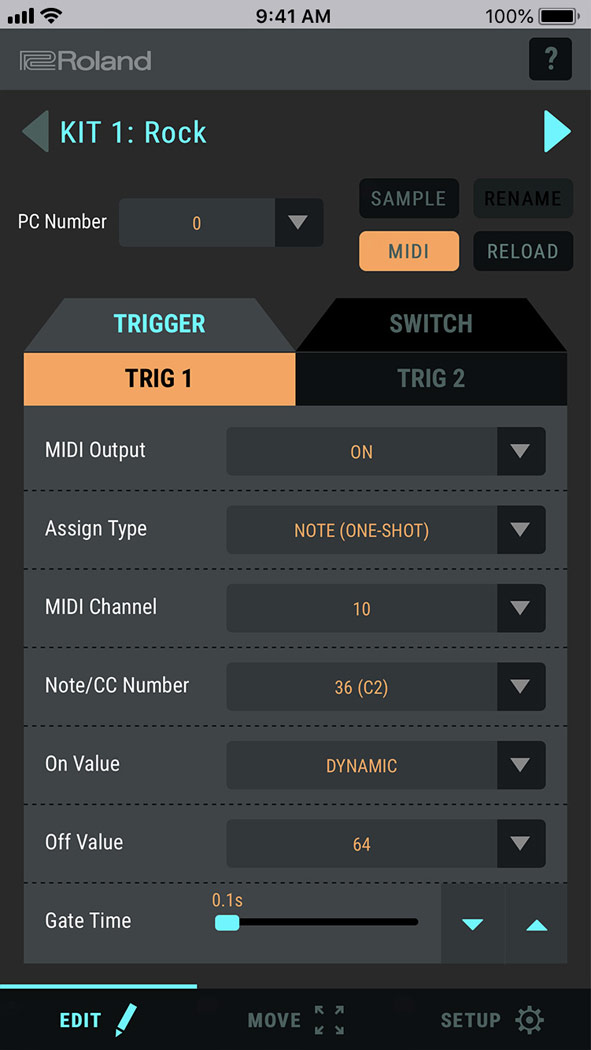 9:41 AM
100%

Roland

?

KIT 1: Rock

PC Number
0

SAMPLE
RENAME
MIDI
RELOAD

TRIGGER
SWITCH

TRIG 1
TRIG 2

MIDI Output
ON

Assign Type
NOTE (ONE-SHOT)

MIDI Channel
10

Note/CC Number
36 (C2)

On Value
DYNAMIC

Off Value
64

Gate Time
0.1s

EDIT
MOVE
SETUP