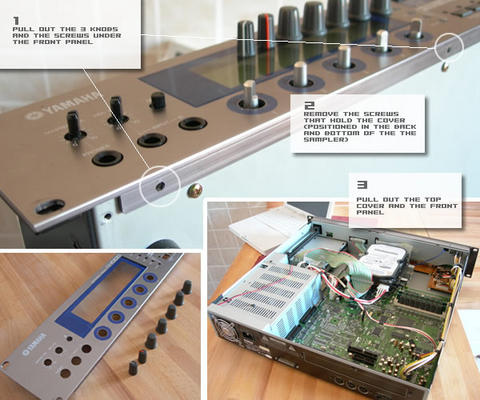 1
PULL OUT THE 3 KNOBS AND THE SCREWS UNDER THE FRONT PANEL

YAMAHA

2
REMOVE THE SCREWS THAT HOLD THE COVER (POSITIONED IN THE BACK AND BOTTOM OF THE THE SAMPLER)

3
PULL OUT THE TOP COVER AND THE FRONT PANEL

YAMAHA