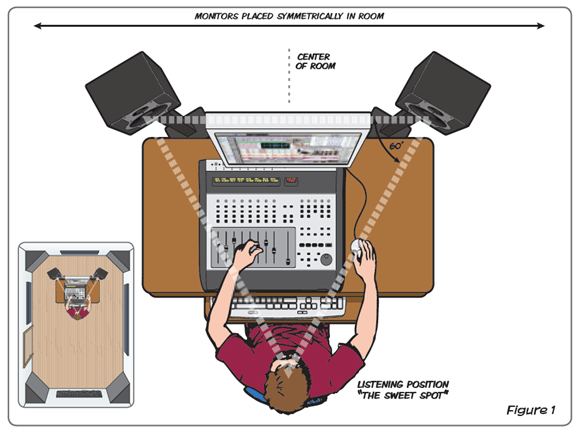 MONITORS PLACED SYMMETRICALLY IN ROOM

CENTER OF ROOM

60°

LISTENING POSITION
"THE SWEET SPOT"

Figure 1