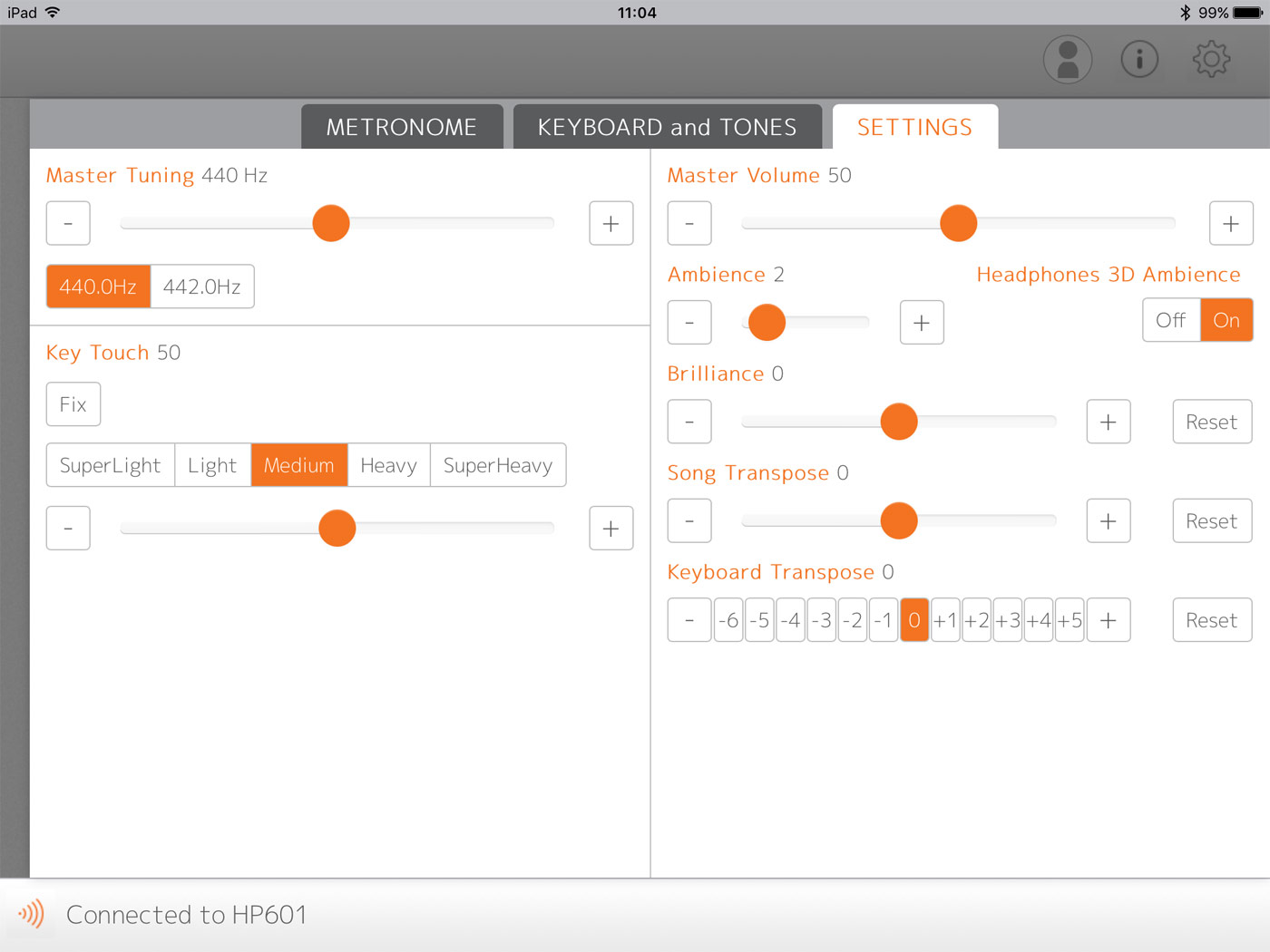 iPad 11:04 99%

METRONOME KEYBOARD and TONES SETTINGS

Master Tuning 440 Hz

- +

440.0Hz 442.0Hz

Key Touch 50

Fix

SuperLight Light Medium Heavy SuperHeavy

- +

Master Volume 50

- +

Ambience 2

- +

Headphones 3D Ambience

Off On

Brilliance 0

- + Reset

Song Transpose 0

- + Reset

Keyboard Transpose 0

- -6 -5 -4 -3 -2 -1 0 +1 +2 +3 +4 +5 + Reset

Connected to HP601