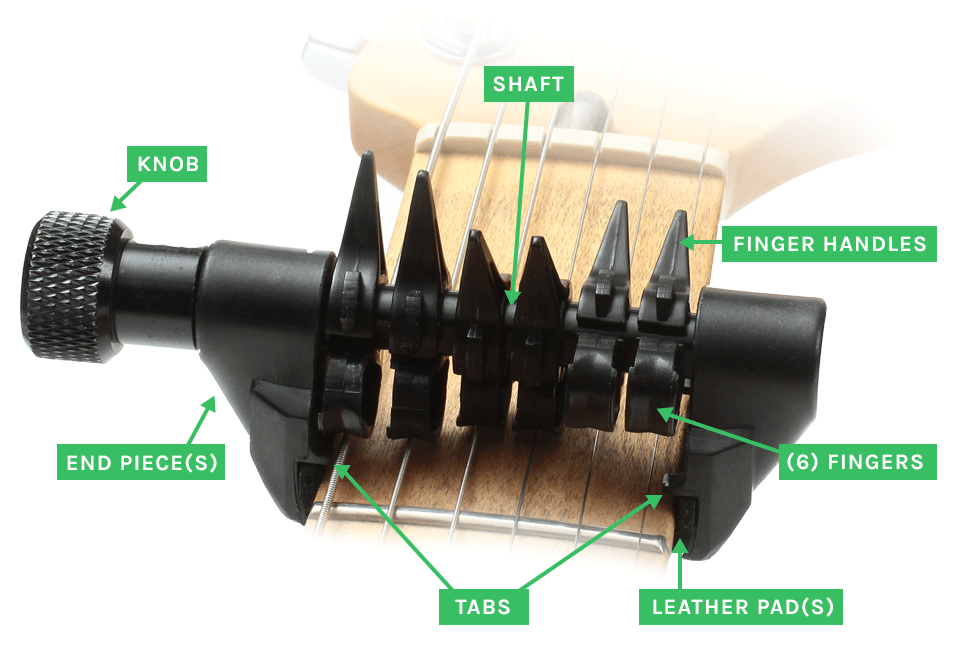 SHAFT
KNOB
FINGER HANDLES
END PIECE(S)
(6) FINGERS
TABS
LEATHER PAD(S)