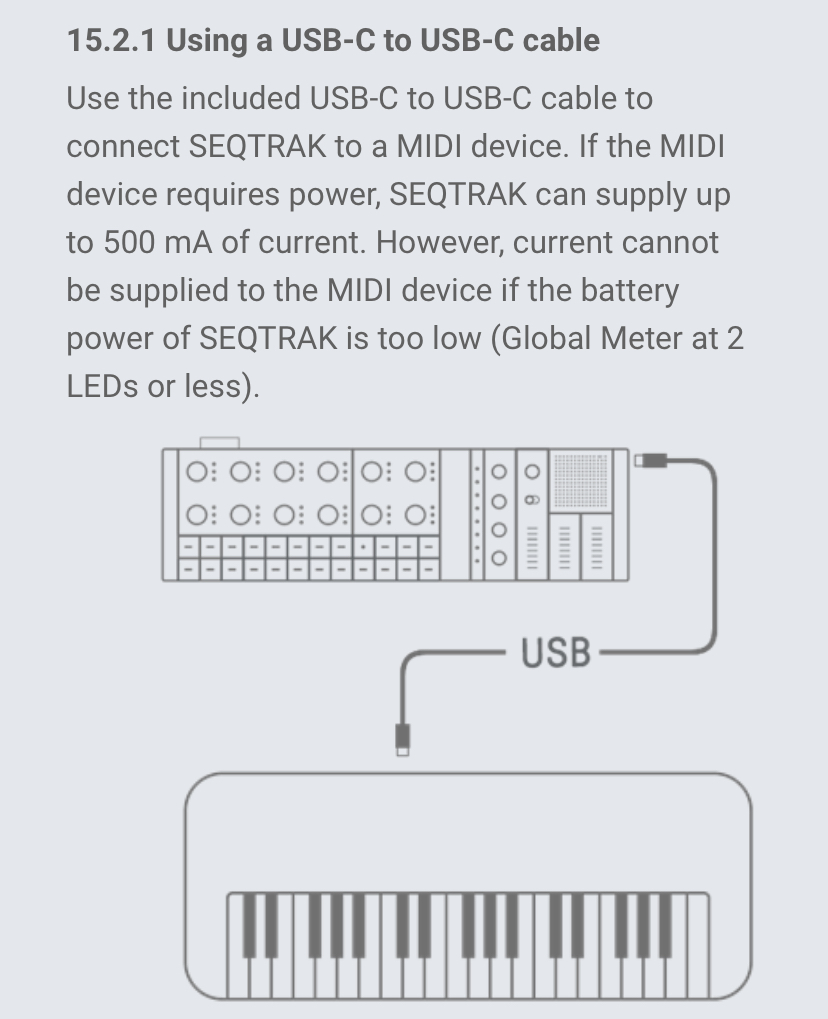 15.2.1 Using a USB-C to USB-C cable

Use the included USB-C to USB-C cable to connect SEQTRAK to a MIDI device. If the MIDI device requires power, SEQTRAK can supply up to 500 mA of current. However, current cannot be supplied to the MIDI device if the battery power of SEQTRAK is too low (Global Meter at 2 LEDs or less).

USB