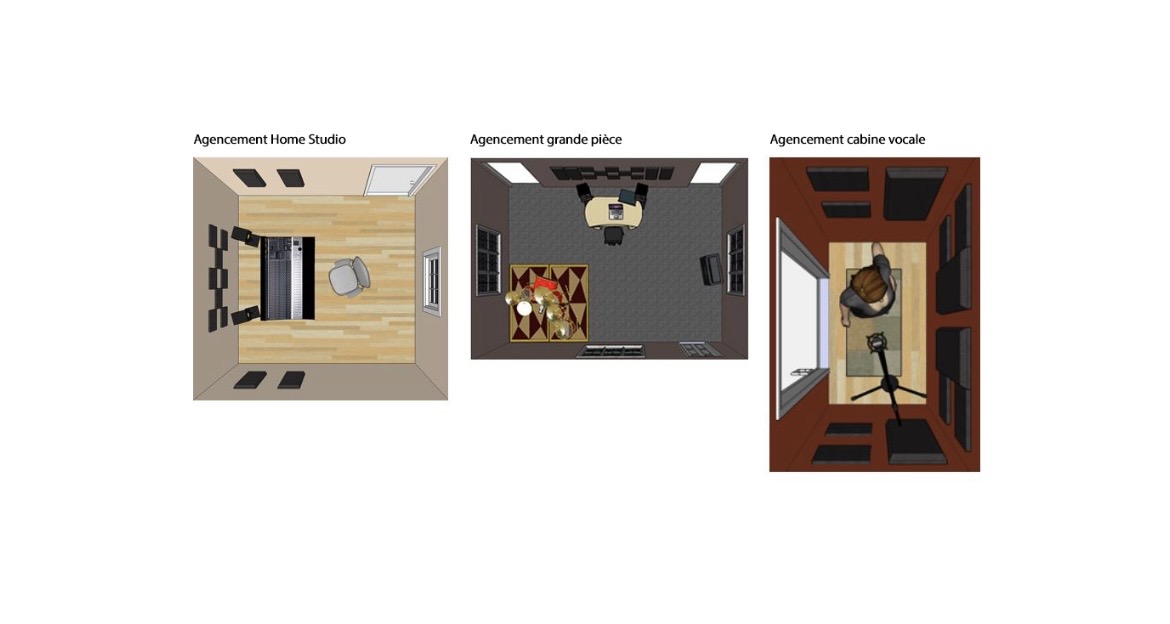 Agencement Home Studio

Agencement grande pièce

Agencement cabine vocale