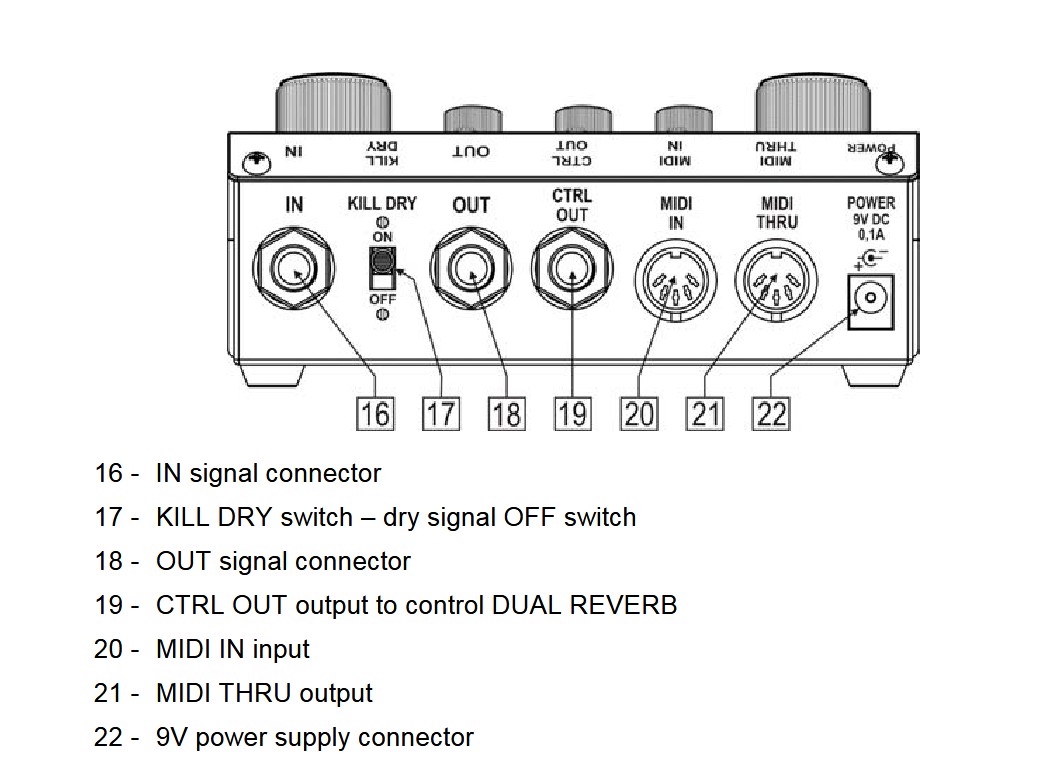 IN
KILL DRY
OUT
CTRL OUT
MIDI IN
MIDI THRU
POWER

IN
KILL DRY
ON
OFF
OUT
CTRL OUT
MIDI IN
MIDI THRU
POWER 9V DC 0,1A

16 17 18 19 20 21 22

16 - IN signal connector

17 - KILL DRY switch – dry signal OFF switch

18 - OUT signal connector

19 - CTRL OUT output to control DUAL REVERB

20 - MIDI IN input

21 - MIDI THRU output

22 - 9V power supply connector