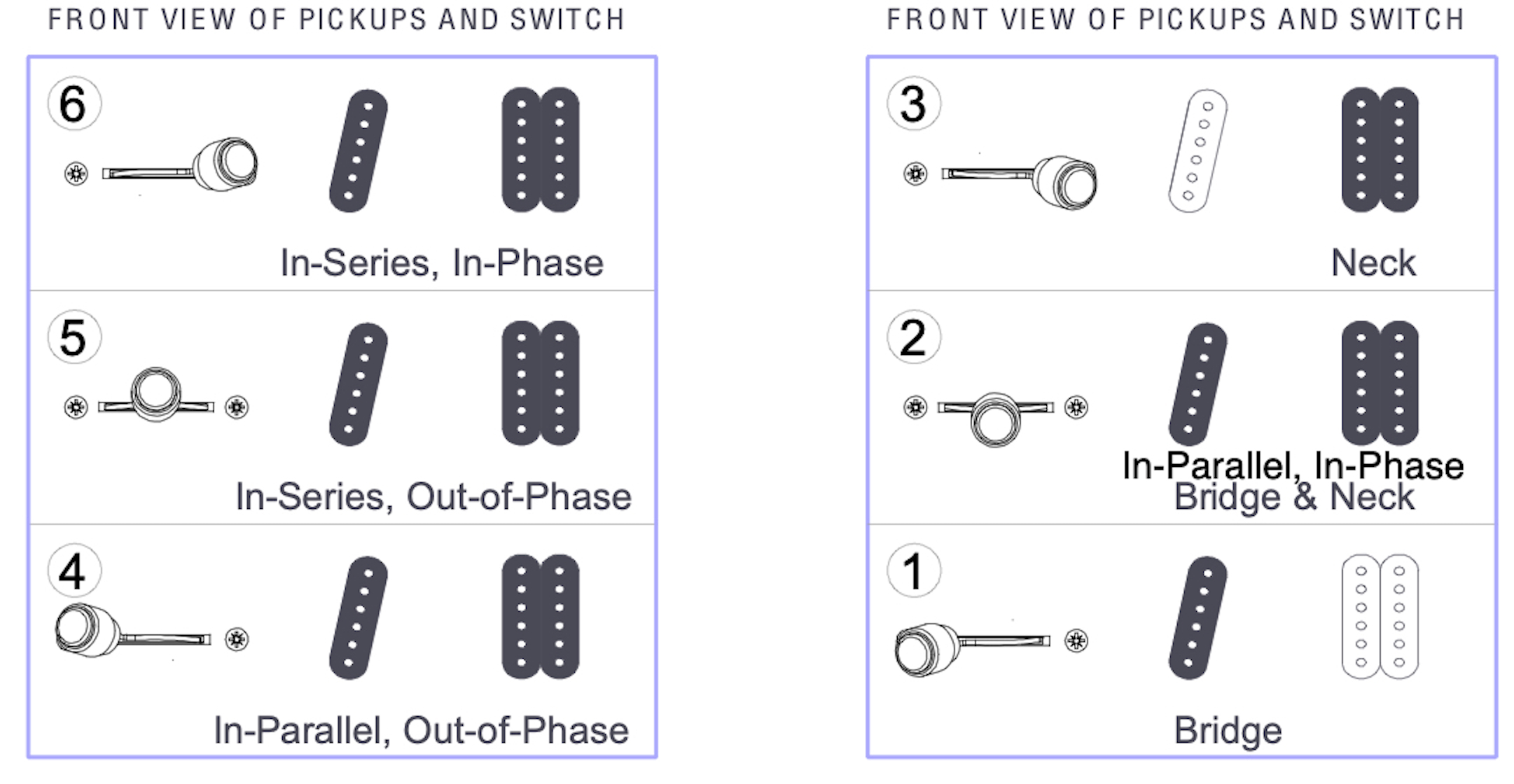 FRONT VIEW OF PICKUPS AND SWITCH

6

In-Series, In-Phase

5

In-Series, Out-of-Phase

4

In-Parallel, Out-of-Phase

FRONT VIEW OF PICKUPS AND SWITCH

3

Neck

2

In-Parallel, In-Phase
Bridge & Neck

1

Bridge