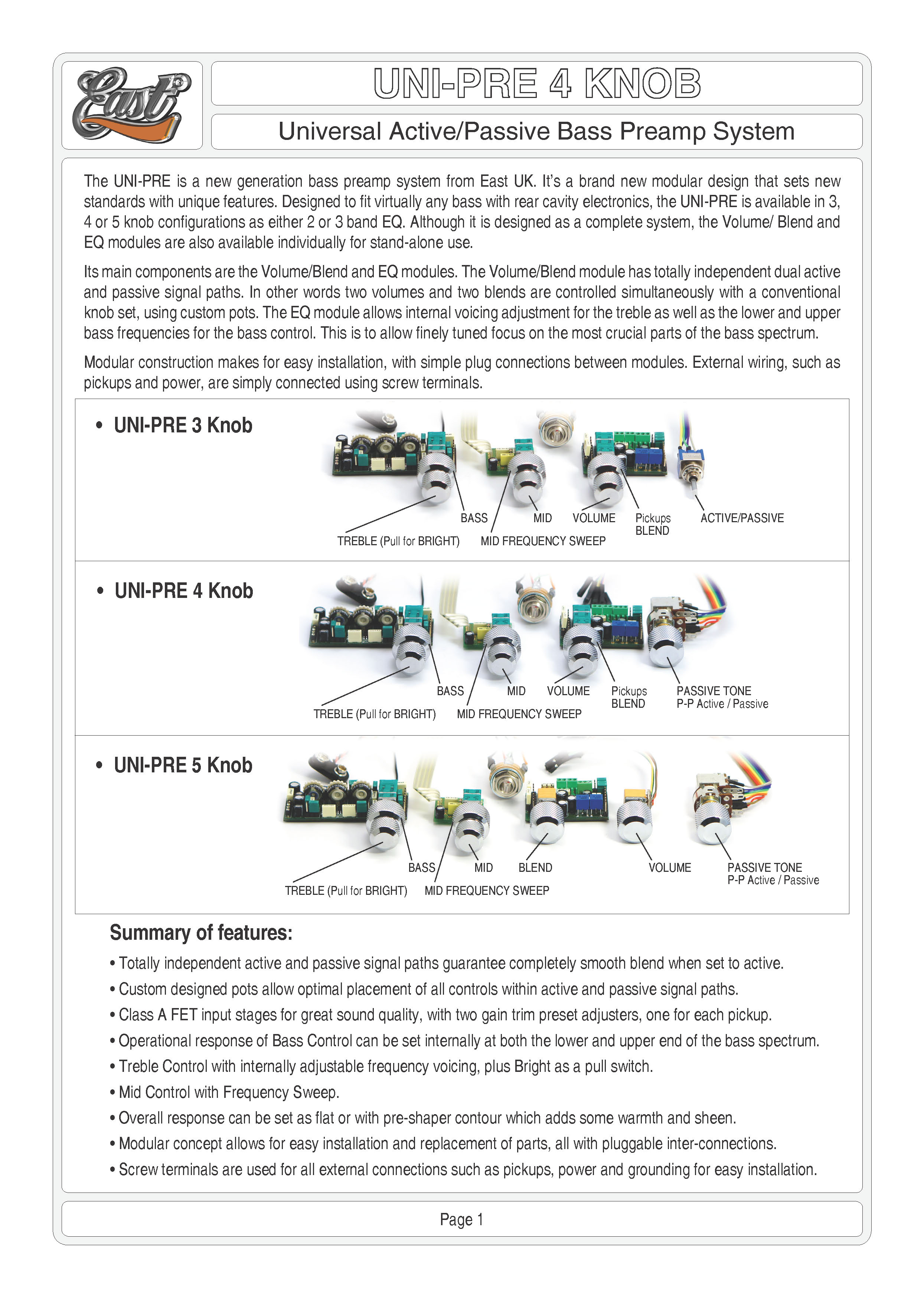 East

UNI-PRE 4 KNOB

Universal Active/Passive Bass Preamp System

The UNI-PRE is a new generation bass preamp system from East UK. It's a brand new modular design that sets new standards with unique features. Designed to fit virtually any bass with rear cavity electronics, the UNI-PRE is available in 3, 4 or 5 knob configurations as either 2 or 3 band EQ. Although it is designed as a complete system, the Volume/ Blend and EQ modules are also available individually for stand-alone use.

Its main components are the Volume/Blend and EQ modules. The Volume/Blend module has totally independent dual active and passive signal paths. In other words two volumes and two blends are controlled simultaneously with a conventional knob set, using custom pots. The EQ module allows internal voicing adjustment for the treble as well as the lower and upper bass frequencies for the bass control. This is to allow finely tuned focus on the most crucial parts of the bass spectrum.

Modular construction makes for easy installation, with simple plug connections between modules. External wiring, such as pickups and power, are simply connected using screw terminals.

• UNI-PRE 3 Knob

BASS
MID
VOLUME
Pickups BLEND
ACTIVE/PASSIVE
TREBLE (Pull for BRIGHT)
MID FREQUENCY SWEEP

• UNI-PRE 4 Knob

BASS
MID
VOLUME
Pickups BLEND
PASSIVE TONE P-P Active / Passive
TREBLE (Pull for BRIGHT)
MID FREQUENCY SWEEP

• UNI-PRE 5 Knob

BASS
MID
BLEND
VOLUME
PASSIVE TONE P-P Active / Passive
TREBLE (Pull for BRIGHT)
MID FREQUENCY SWEEP

Summary of features:

• Totally independent active and passive signal paths guarantee completely smooth blend when set to active.
• Custom designed pots allow optimal placement of all controls within active and passive signal paths.
• Class A FET input stages for great sound quality, with two gain trim preset adjusters, one for each pickup.
• Operational response of Bass Control can be set internally at both the lower and upper end of the bass spectrum.
• Treble Control with internally adjustable frequency voicing, plus Bright as a pull switch.
• Mid Control with Frequency Sweep.
• Overall response can be set as flat or with pre-shaper contour which adds some warmth and sheen.
• Modular concept allows for easy installation and replacement of parts, all with pluggable inter-connections.
• Screw terminals are used for all external connections such as pickups, power and grounding for easy installation.

Page 1